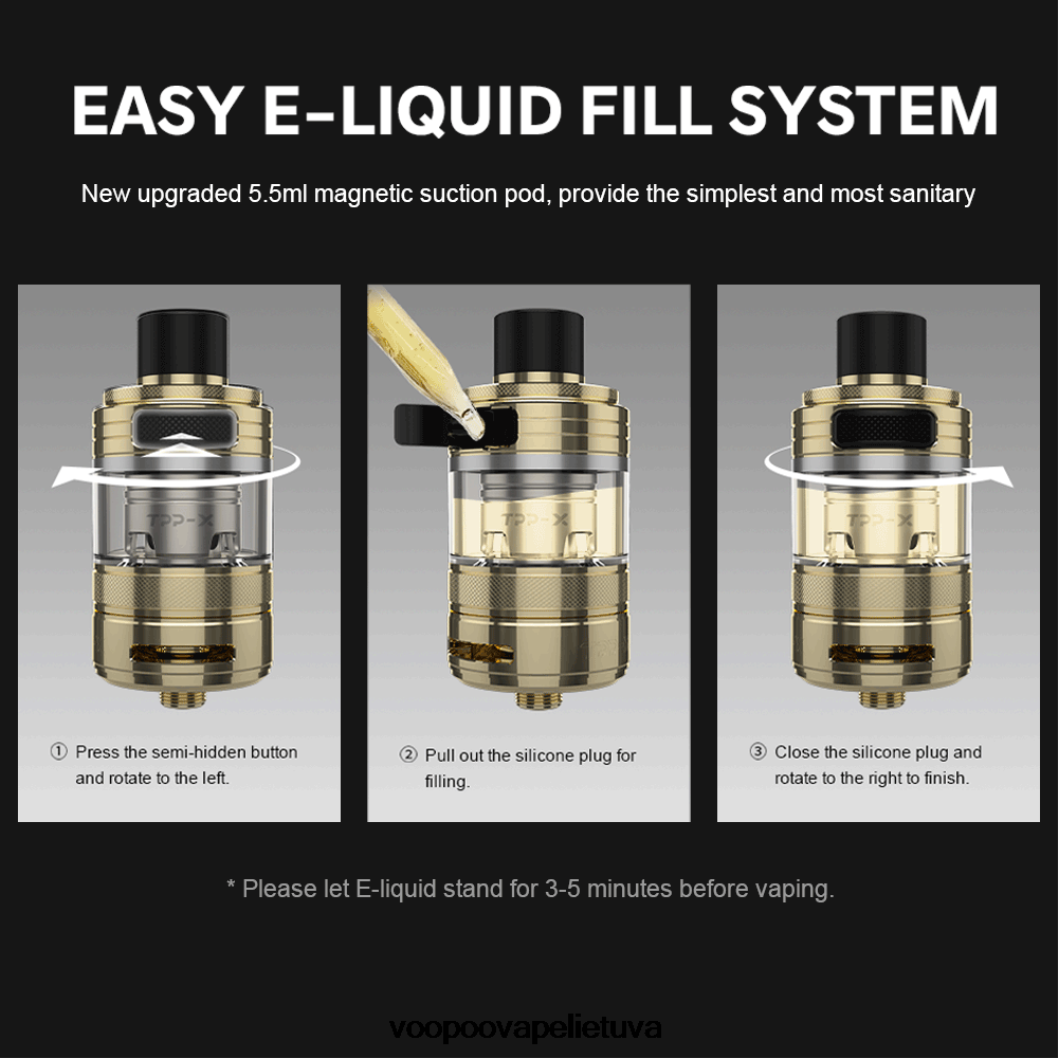 EASY E-LIQUID FILL SYSTEM

New upgraded 5.5ml magnetic suction pod, provide the simplest and most sanitary

TPP-X

① Press the semi-hidden button and rotate to the left.

TPP-X

② Pull out the silicone plug for filling.

TPP-X

③ Close the silicone plug and rotate to the right to finish.

* Please let E-liquid stand for 3-5 minutes before vaping.

voopoovapelietuva